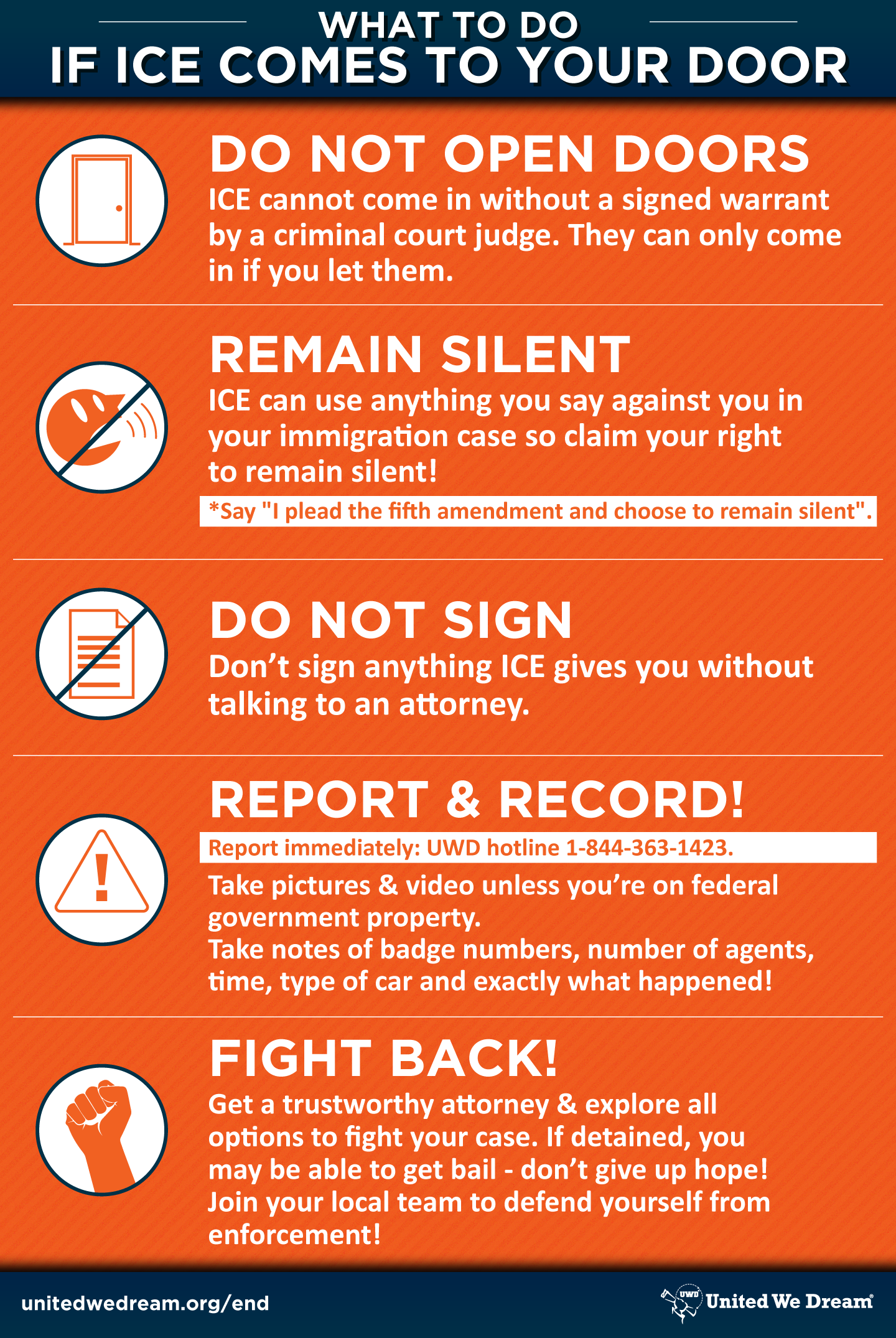 WHAT TO DO
IF ICE COMES TO YOUR DOOR

DO NOT OPEN DOORS
ICE cannot come in without a signed warrant by a criminal court judge. They can only come in if you let them.

REMAIN SILENT
ICE can use anything you say against you in your immigration case so claim your right to remain silent!

*Say "I plead the fifth amendment and choose to remain silent".

DO NOT SIGN
Don't sign anything ICE gives you without talking to an attorney.

REPORT & RECORD!
Report immediately: UWD hotline 1-844-363-1423.

Take pictures & video unless you're on federal government property.
Take notes of badge numbers, number of agents, time, type of car and exactly what happened!

FIGHT BACK!
Get a trustworthy attorney & explore all options to fight your case. If detained, you may be able to get bail - don't give up hope! Join your local team to defend yourself from enforcement!

unitedwedream.org/end

UWD United We Dream